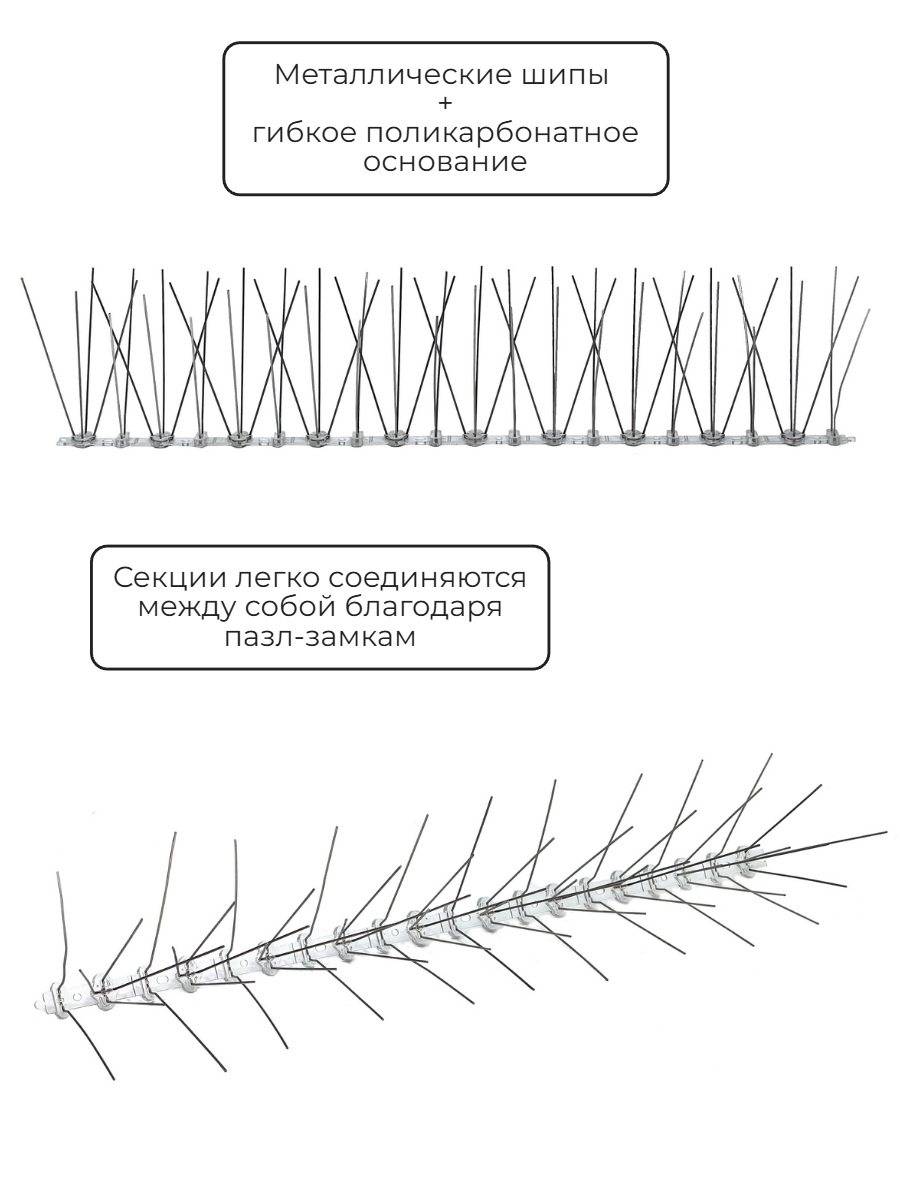 Металлические шипы
+
гибкое поликарбонатное основание

Секции легко соединяются между собой благодаря пазл-замкам