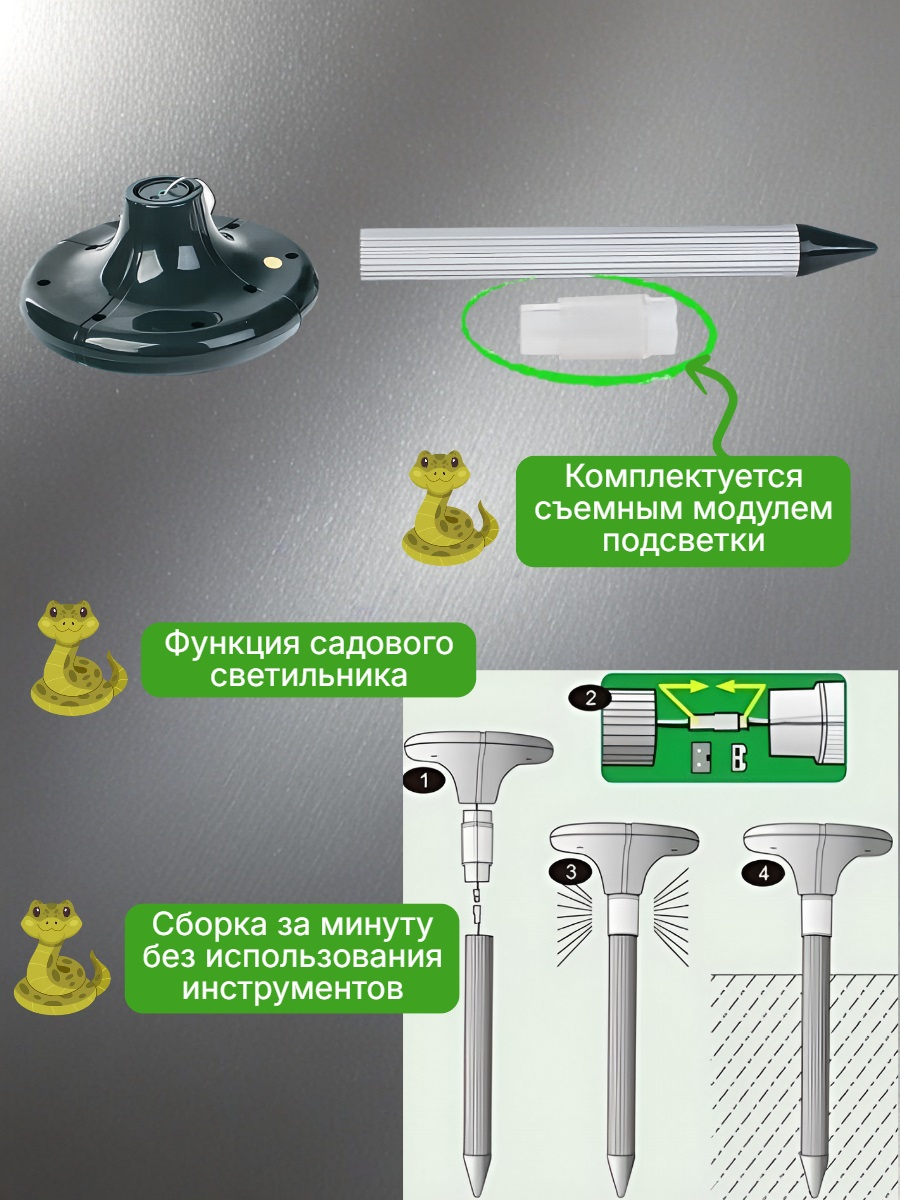 Комплектуется съемным модулем подсветки

Функция садового светильника

Сборка за минуту без использования инструментов

2

1

3

4