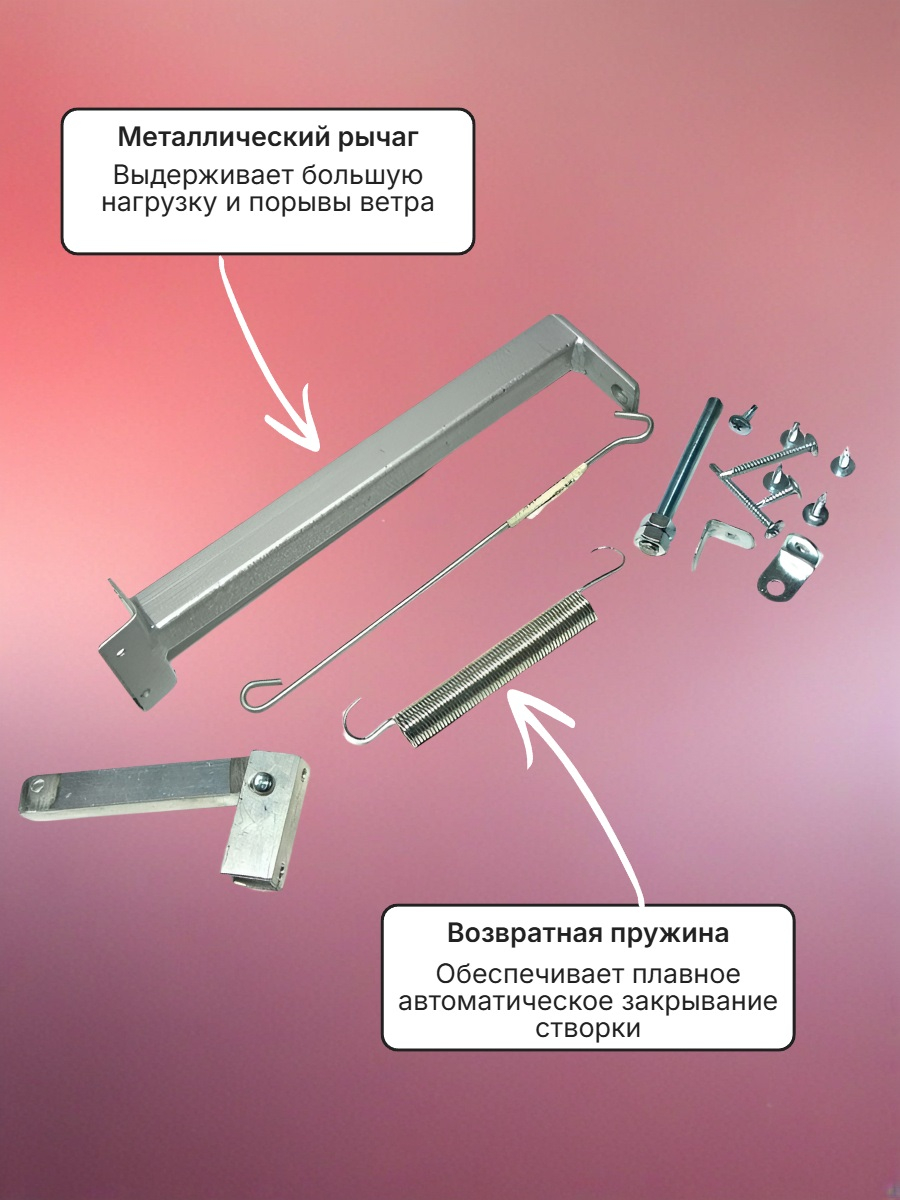 Металлический рычаг

Выдерживает большую нагрузку и порывы ветра

Возвратная пружина

Обеспечивает плавное автоматическое закрывание створки